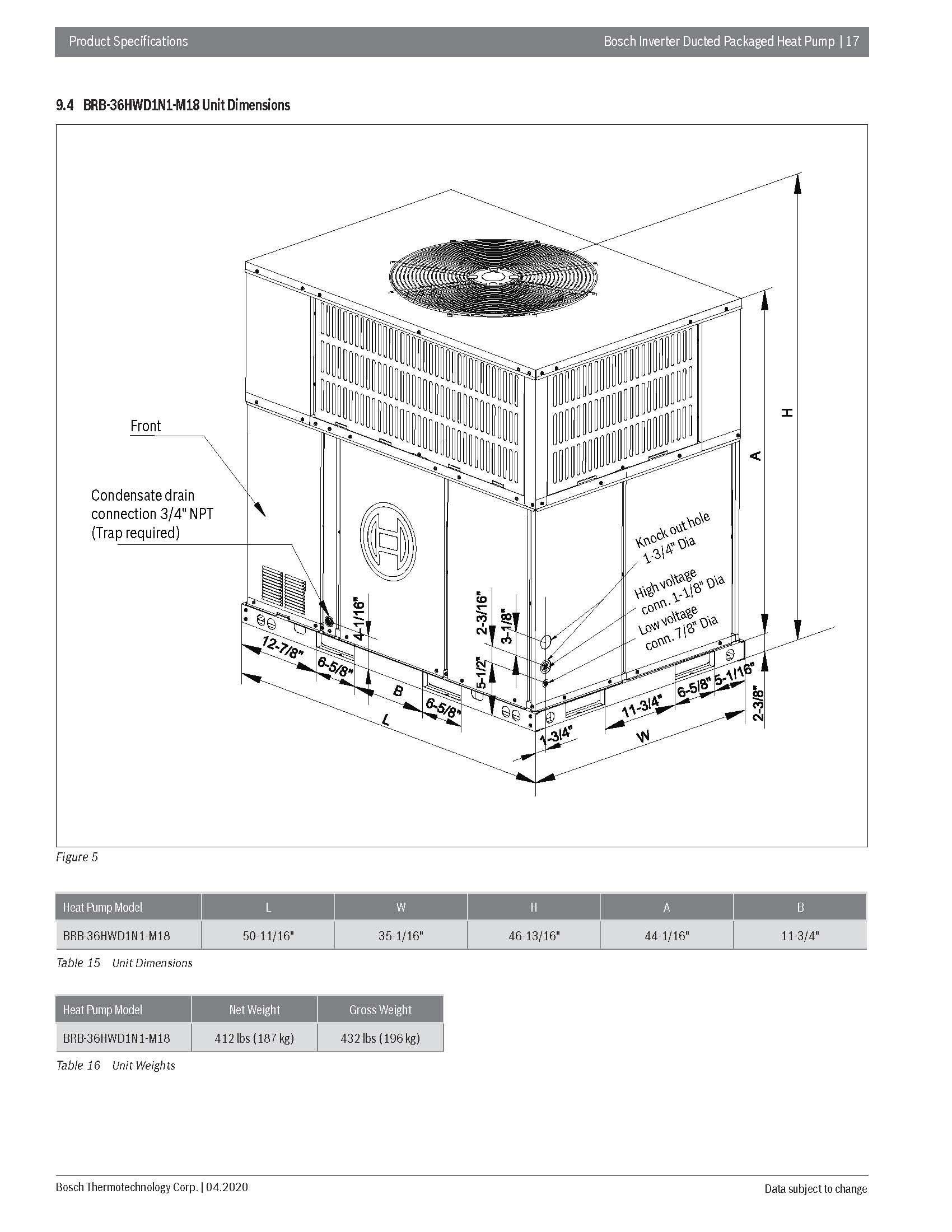 Product Specifications

Bosch Inverter Ducted Packaged Heat Pump | 17

9.4 BRB-36HWD1N1-M18 Unit Dimensions

Front

Condensate drain connection 3/4" NPT (Trap required)

Knock out hole 1-3/4" Dia

High voltage conn. 1-1/8" Dia

Low voltage conn. 7/8" Dia

H

A

4-1/16"

2-3/16"

3-1/8"

5-1/2"

12-7/8"

6-5/8"

B

6-5/8"

L

1-3/4"

11-3/4"

6-5/8"

5-1/16"

2-3/8"

W

Figure 5

| Heat Pump Model | L | W | H | A | B |
|---|---|---|---|---|---|
| BRB-36HWD1N1-M18 | 50-11/16" | 35-1/16" | 46-13/16" | 44-1/16" | 11-3/4" |

Table 15 Unit Dimensions

| Heat Pump Model | Net Weight | Gross Weight |
|---|---|---|
| BRB-36HWD1N1-M18 | 412 lbs (187 kg) | 432 lbs (196 kg) |

Table 16 Unit Weights

Bosch Thermotechnology Corp. | 04.2020

Data subject to change